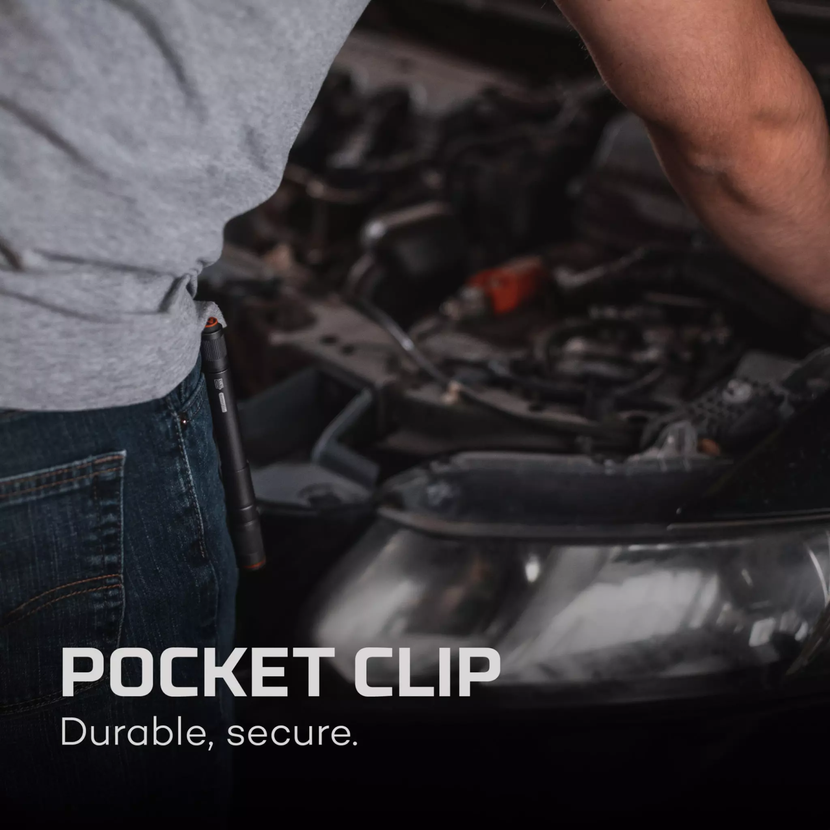 POCKET CLIP
Durable, secure.