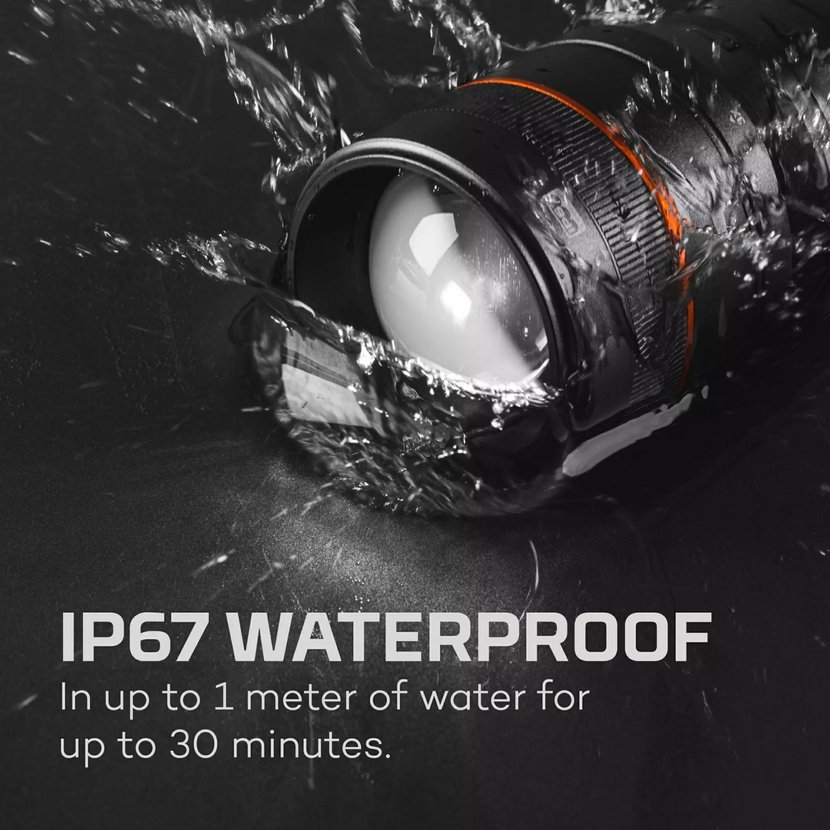 IP67 WATERPROOF
In up to 1 meter of water for up to 30 minutes.